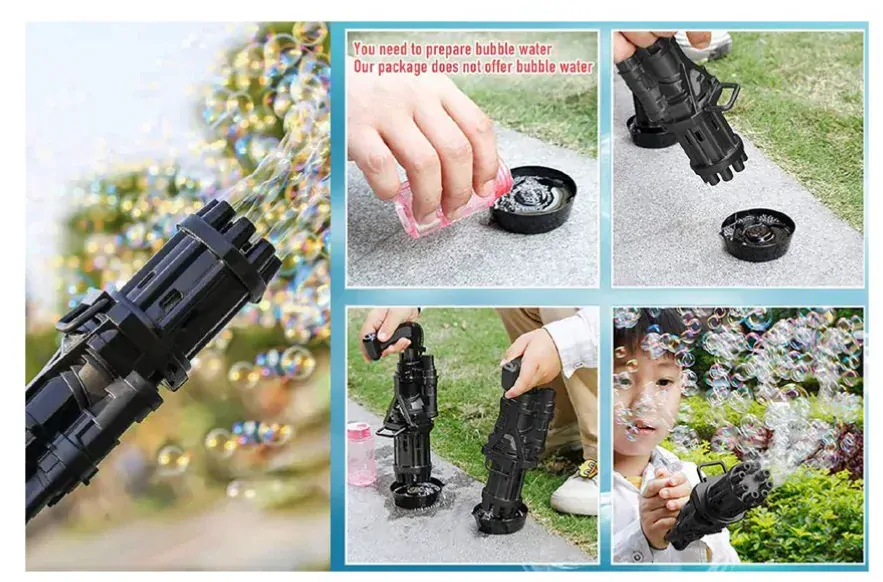 You need to prepare bubble water
Our package does not offer bubble water