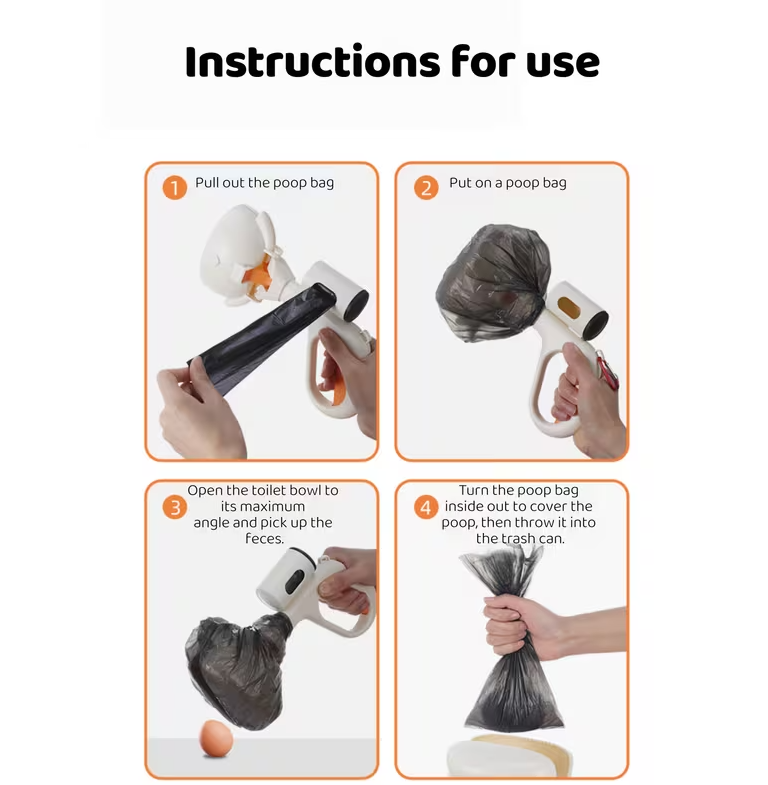 Instructions for use

1 Pull out the poop bag

2 Put on a poop bag

3 Open the toilet bowl to its maximum angle and pick up the feces.

4 Turn the poop bag inside out to cover the poop, then throw it into the trash can.