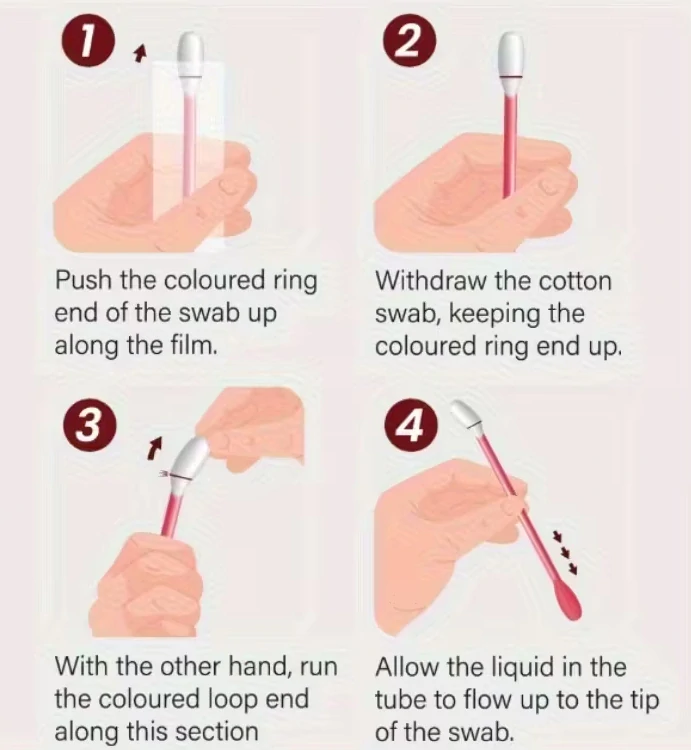 1

Push the coloured ring end of the swab up along the film.

2

Withdraw the cotton swab, keeping the coloured ring end up.

3

With the other hand, run the coloured loop end along this section

4

Allow the liquid in the tube to flow up to the tip of the swab.